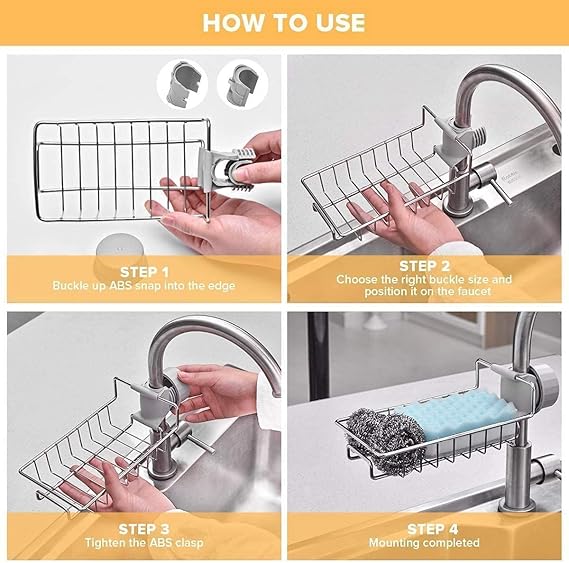 HOW TO USE

STEP 1
Buckle up ABS snap into the edge

STEP 2
Choose the right buckle size and position it on the faucet

STEP 3
Tighten the ABS clasp

STEP 4
Mounting completed